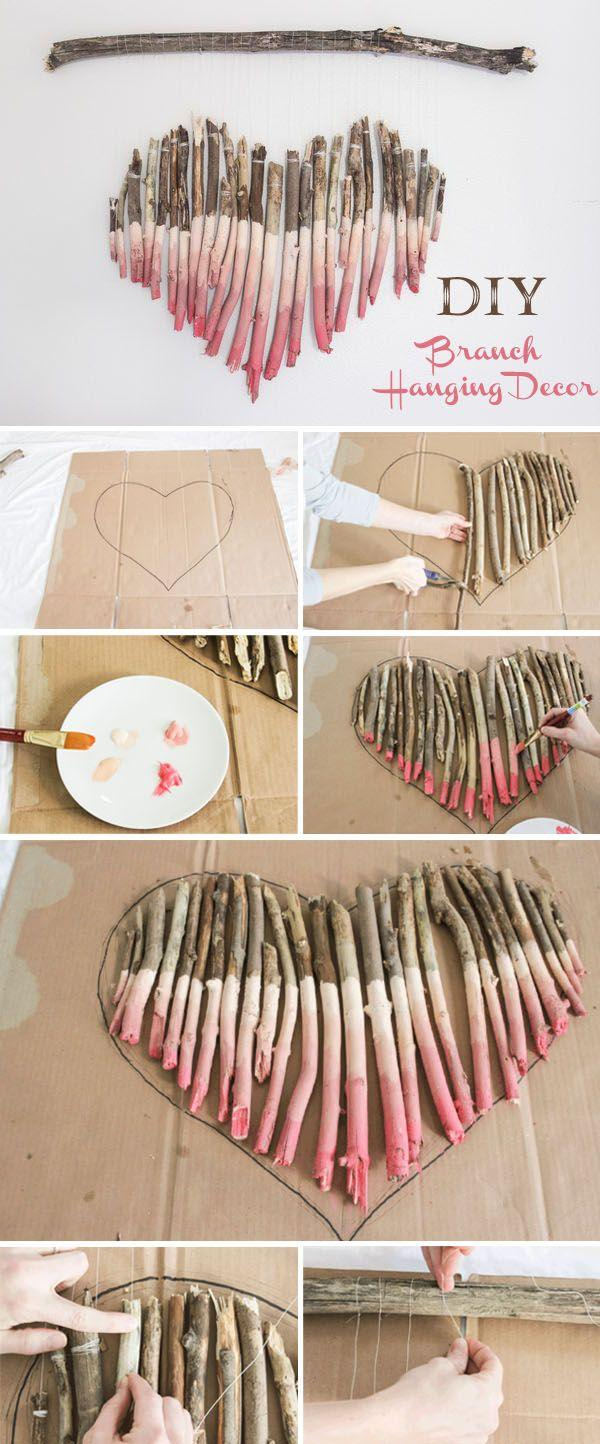 DIY
Branch
Hanging Decor